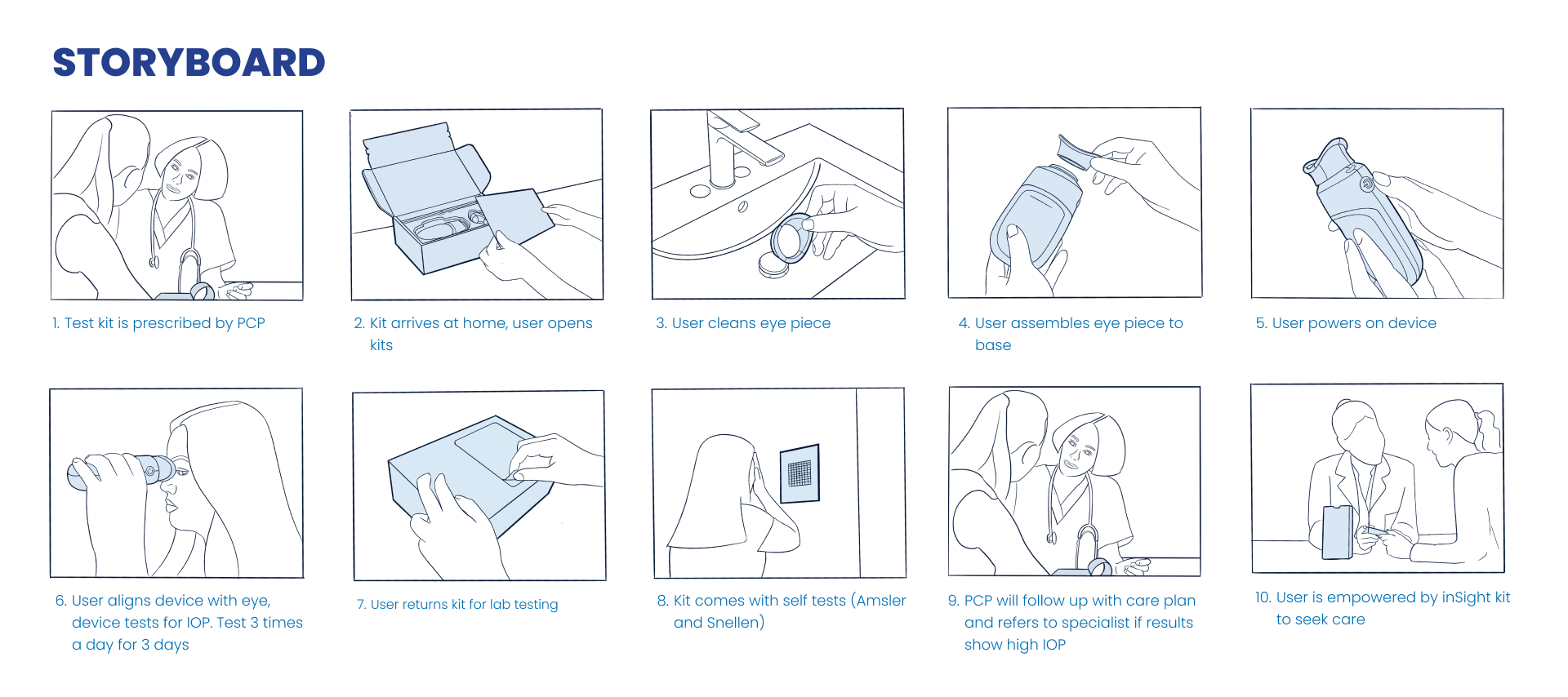 STORYBOARD

1. Test kit is prescribed by PCP

2. Kit arrives at home, user opens kits

3. User cleans eye piece

4. User assembles eye piece to base

5. User powers on device

6. User aligns device with eye, device tests for IOP. Test 3 times a day for 3 days

7. User returns kit for lab testing

8. Kit comes with self tests (Amsler and Snellen)

9. PCP will follow up with care plan and refers to specialist if results show high IOP

10. User is empowered by inSight kit to seek care